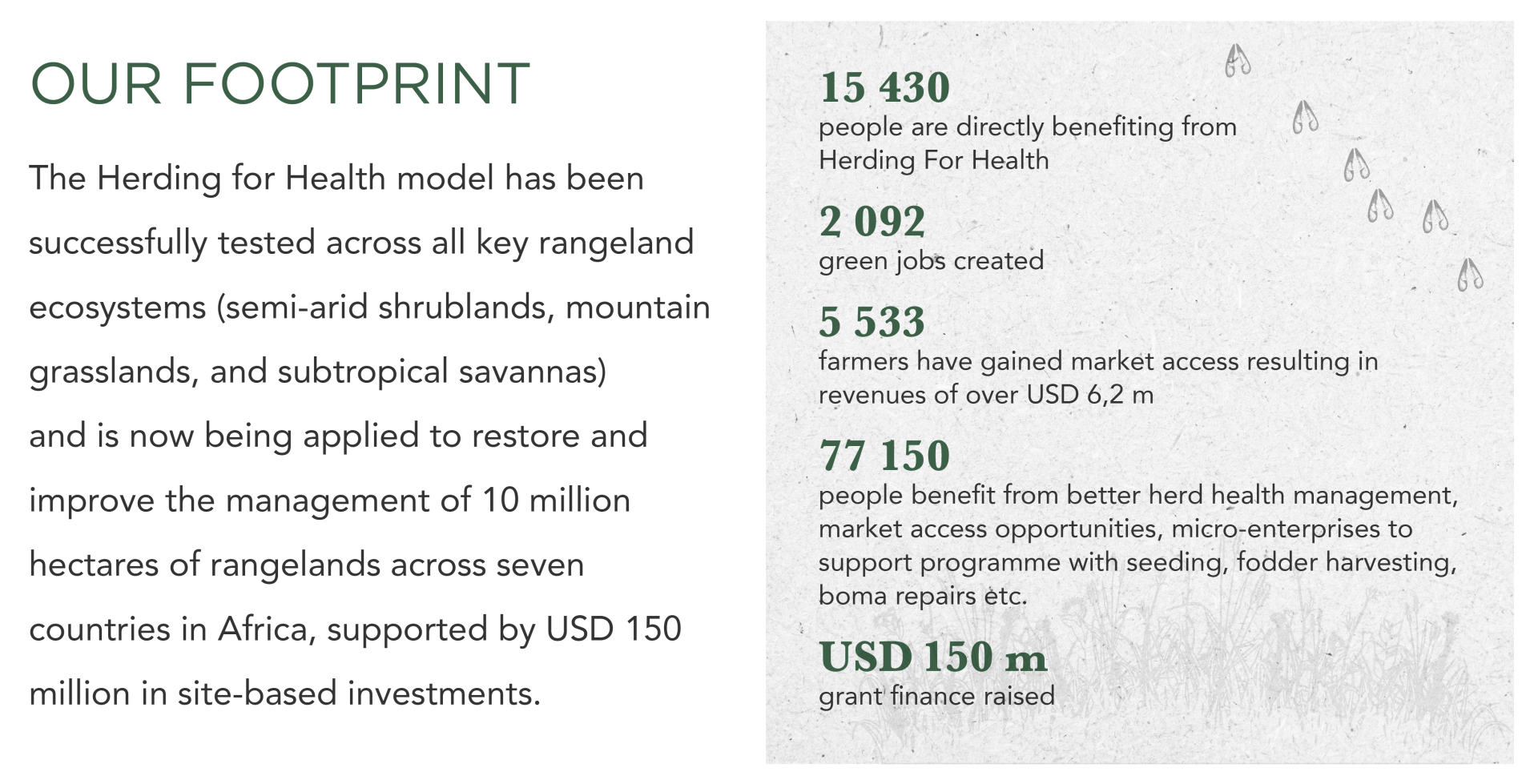 OUR FOOTPRINT

The Herding for Health model has been successfully tested across all key rangeland ecosystems (semi-arid shrublands, mountain grasslands, and subtropical savannas)
and is now being applied to restore and improve the management of 10 million hectares of rangelands across seven countries in Africa, supported by USD 150 million in site-based investments.

15 430
people are directly benefiting from Herding For Health

2 092
green jobs created

5 533
farmers have gained market access resulting in revenues of over USD 6,2 m

77 150
people benefit from better herd health management, market access opportunities, micro-enterprises to support programme with seeding, fodder harvesting, boma repairs etc.

USD 150 m
grant finance raised